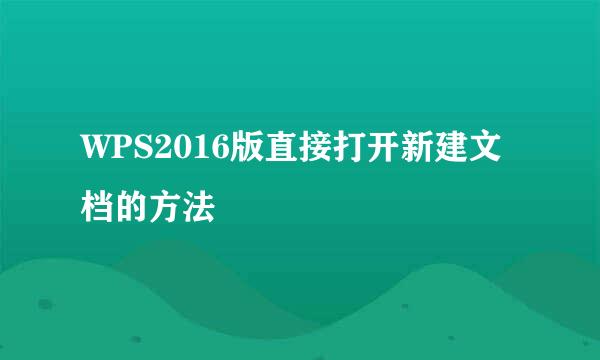 WPS2016版直接打开新建文档的方法